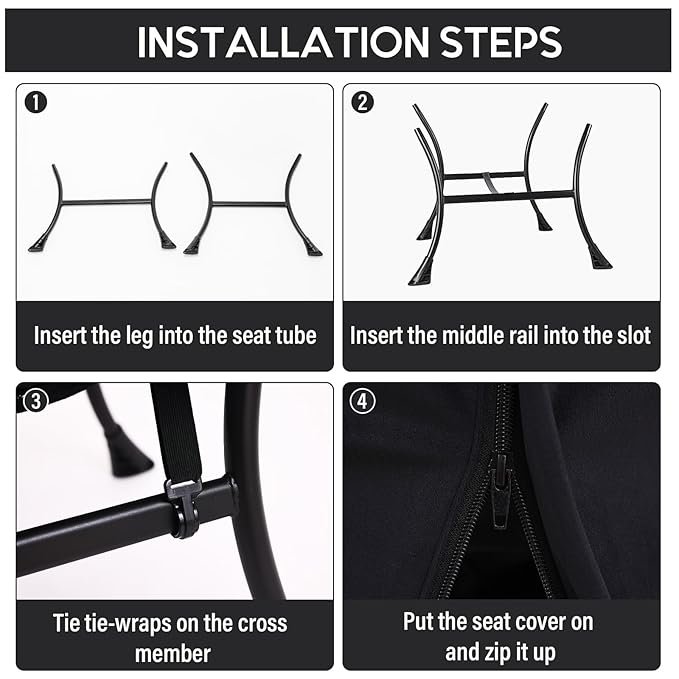 INSTALLATION STEPS

①

Insert the leg into the seat tube

②

Insert the middle rail into the slot

③

Tie tie-wraps on the cross member

④

Put the seat cover on and zip it up